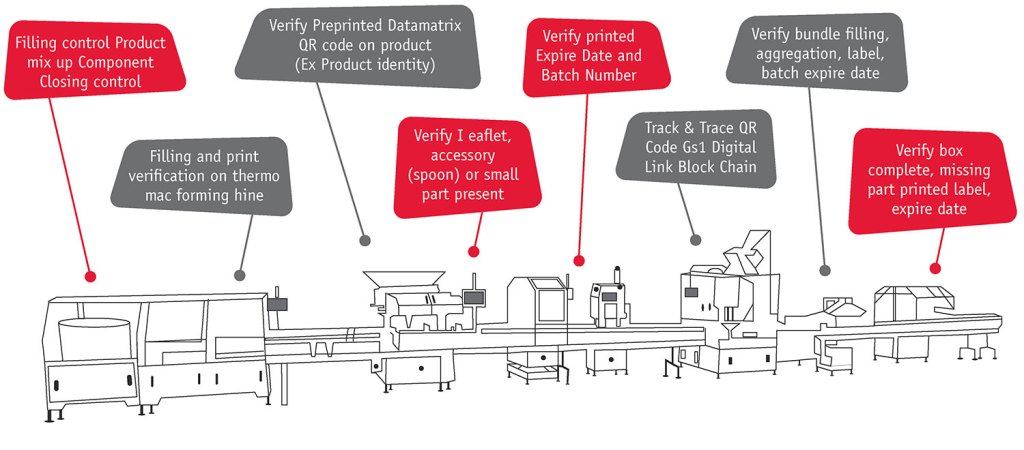 Filling control Product mix up Component Closing control

Filling and print verification on thermo mac forming hine

Verify Preprinted Datamatrix QR code on product (Ex Product identity)

Verify I eaflet, accessory (spoon) or small part present

Verify printed Expire Date and Batch Number

Track & Trace QR Code Gs1 Digital Link Block Chain

Verify bundle filling, aggregation, label, batch expire date

Verify box complete, missing part printed label, expire date