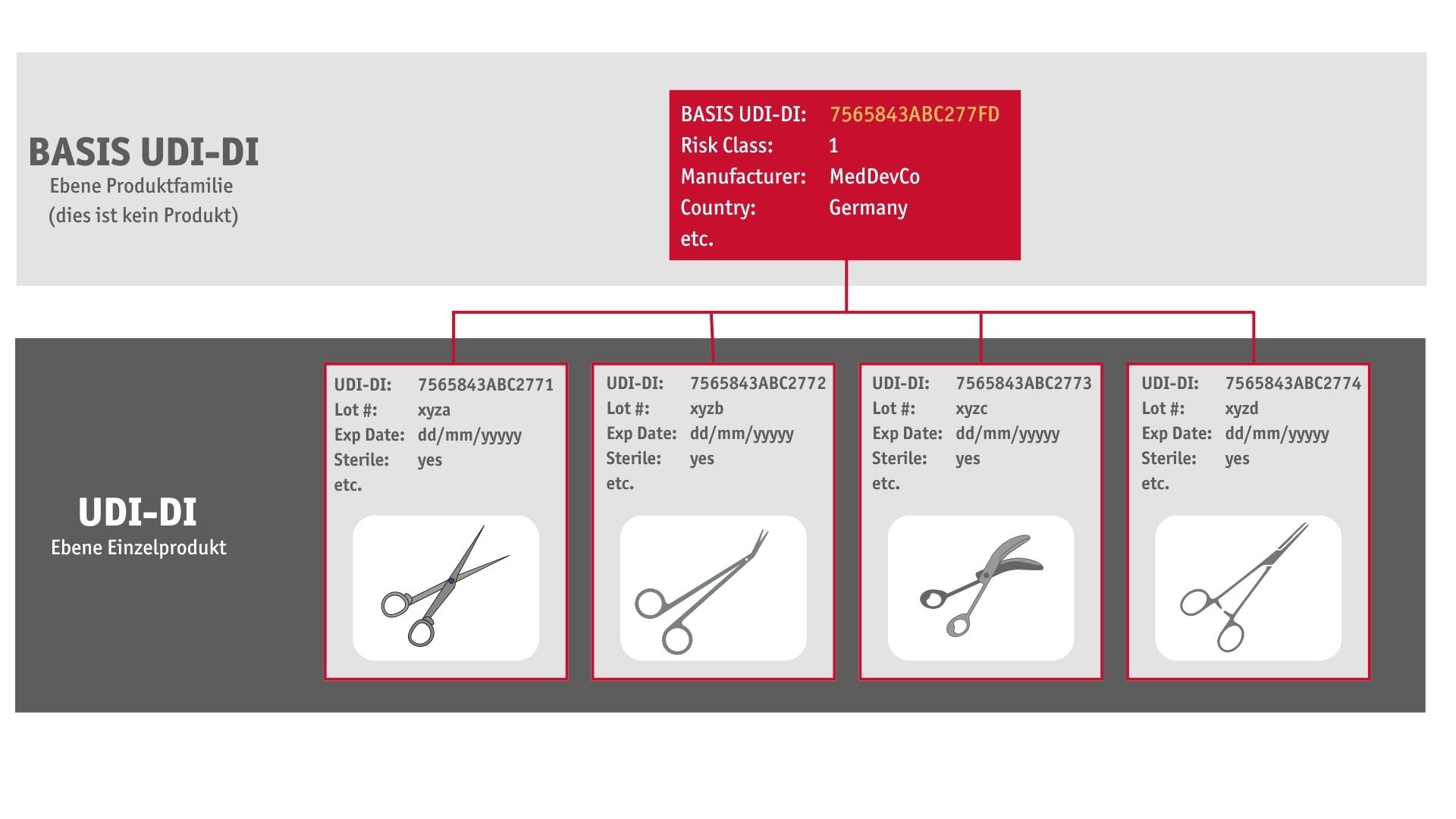 BASIS UDI-DI
Ebene Produktfamilie
(dies ist kein Produkt)

BASIS UDI-DI: 7565843ABC277FD
Risk Class: 1
Manufacturer: MedDevCo
Country: Germany
etc.

UDI-DI
Ebene Einzelprodukt

UDI-DI: 7565843ABC2771
Lot #: xyza
Exp Date: dd/mm/yyyyy
Sterile: yes
etc.

UDI-DI: 7565843ABC2772
Lot #: xyzb
Exp Date: dd/mm/yyyyy
Sterile: yes
etc.

UDI-DI: 7565843ABC2773
Lot #: xyzc
Exp Date: dd/mm/yyyyy
Sterile: yes
etc.

UDI-DI: 7565843ABC2774
Lot #: xyzd
Exp Date: dd/mm/yyyyy
Sterile: yes
etc.